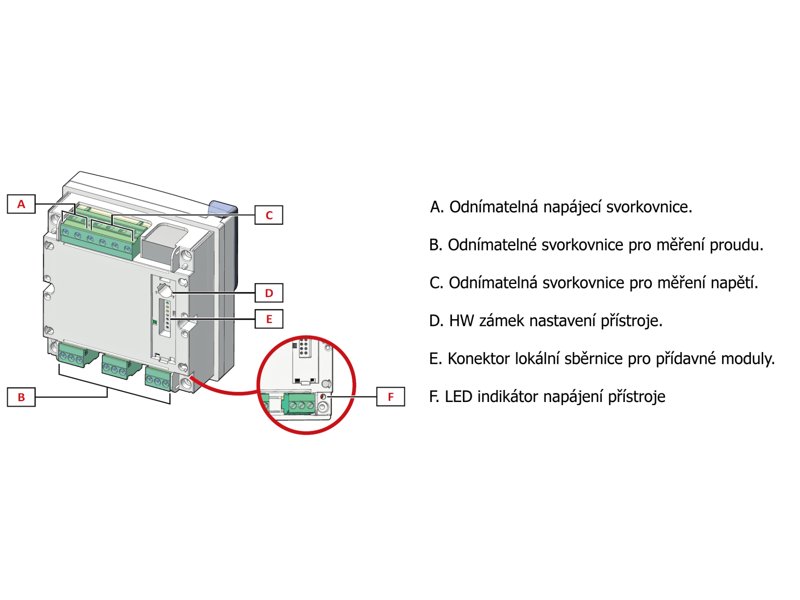 A

C

D

E

B

F

A. Odnímatelná napájecí svorkovnice.

B. Odnímatelné svorkovnice pro měření proudu.

C. Odnímatelná svorkovnice pro měření napětí.

D. HW zámek nastavení přístroje.

E. Konektor lokální sběrnice pro přídavné moduly.

F. LED indikátor napájení přístroje