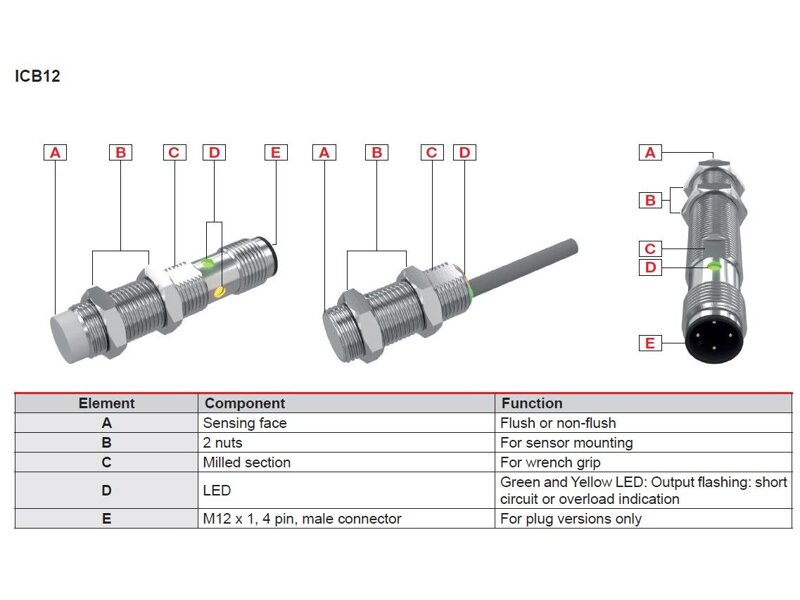 ICB12

A B C D E

A B C D

A
B
C
D
E

| Element | Component | Function |
|---|---|---|
| A | Sensing face | Flush or non-flush |
| B | 2 nuts | For sensor mounting |
| C | Milled section | For wrench grip |
| D | LED | Green and Yellow LED: Output flashing: short circuit or overload indication |
| E | M12 x 1, 4 pin, male connector | For plug versions only |