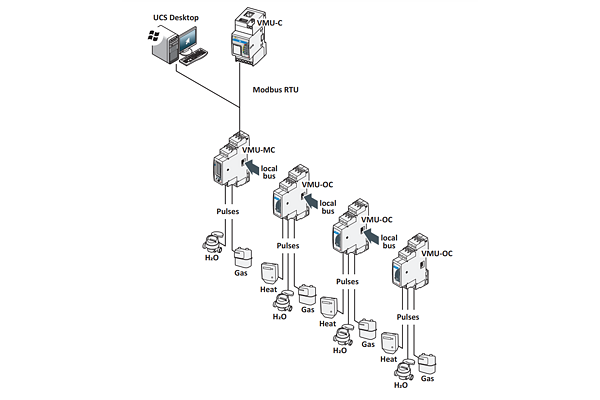 UCS Desktop

VMU-C

Modbus RTU

VMU-MC

local bus

Pulses

$H_2O$

Gas

VMU-OC

local bus

Pulses

Heat

$H_2O$

Gas

VMU-OC

local bus

Pulses

Heat

$H_2O$

Gas

VMU-OC

Pulses

Heat

$H_2O$

Gas